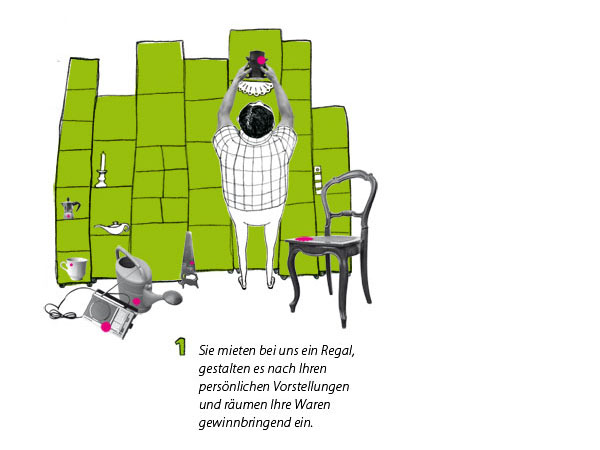 1 Sie mieten bei uns ein Regal, gestalten es nach Ihren persönlichen Vorstellungen und räumen Ihre Waren gewinnbringend ein.